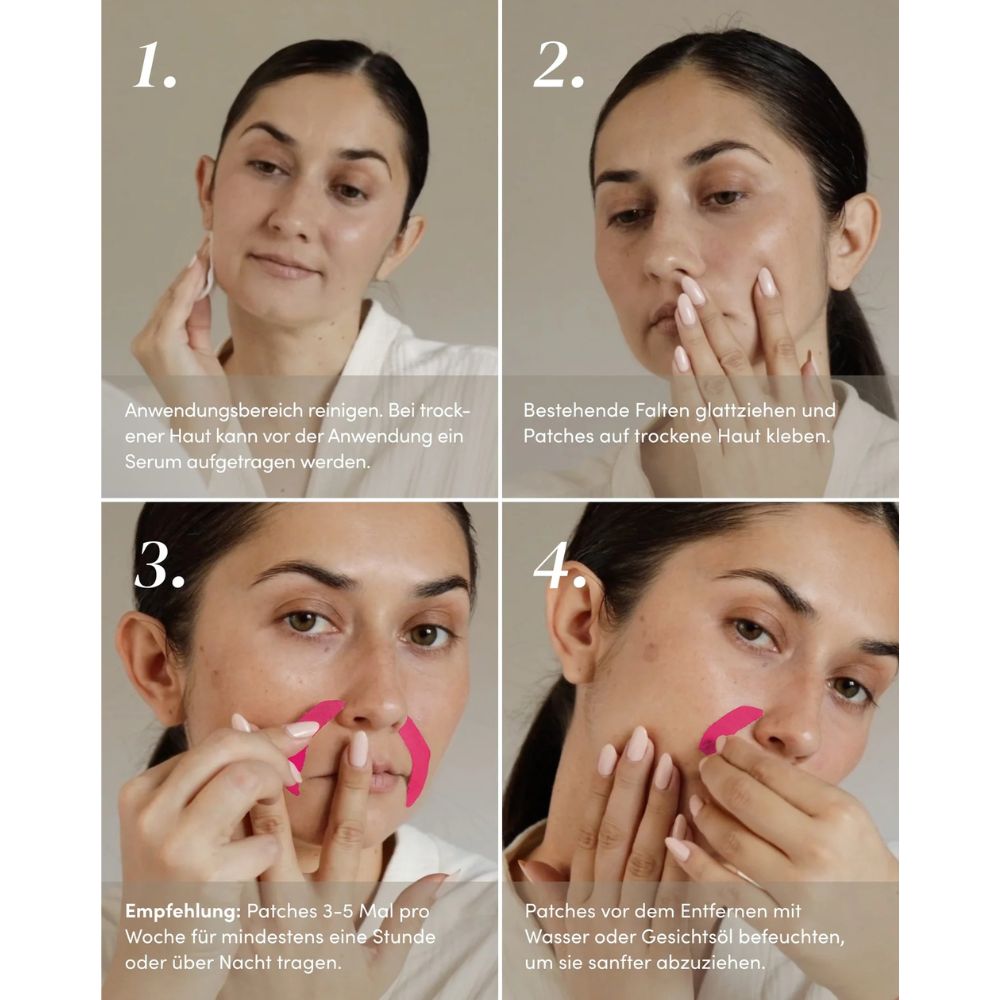 1.

Anwendungsbereich reinigen. Bei trockener Haut kann vor der Anwendung ein Serum aufgetragen werden.

2.

Bestehende Falten glattziehen und Patches auf trockene Haut kleben.

3.

Empfehlung: Patches 3-5 Mal pro Woche für mindestens eine Stunde oder über Nacht tragen.

4.

Patches vor dem Entfernen mit Wasser oder Gesichtsöl befeuchten, um sie sanfter abzuziehen.