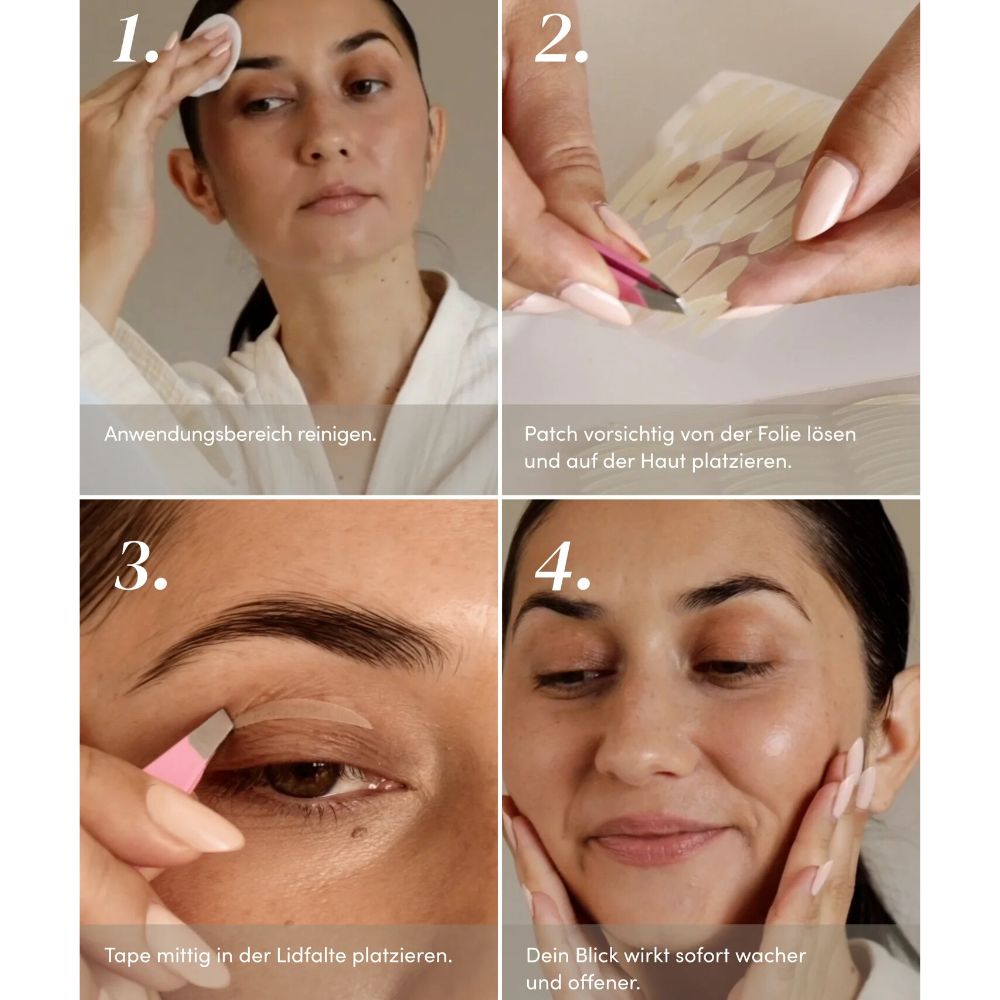 1.

Anwendungsbereich reinigen.

2.

Patch vorsichtig von der Folie lösen und auf der Haut platzieren.

3.

Tape mittig in der Lidfalte platzieren.

4.

Dein Blick wirkt sofort wacher und offener.