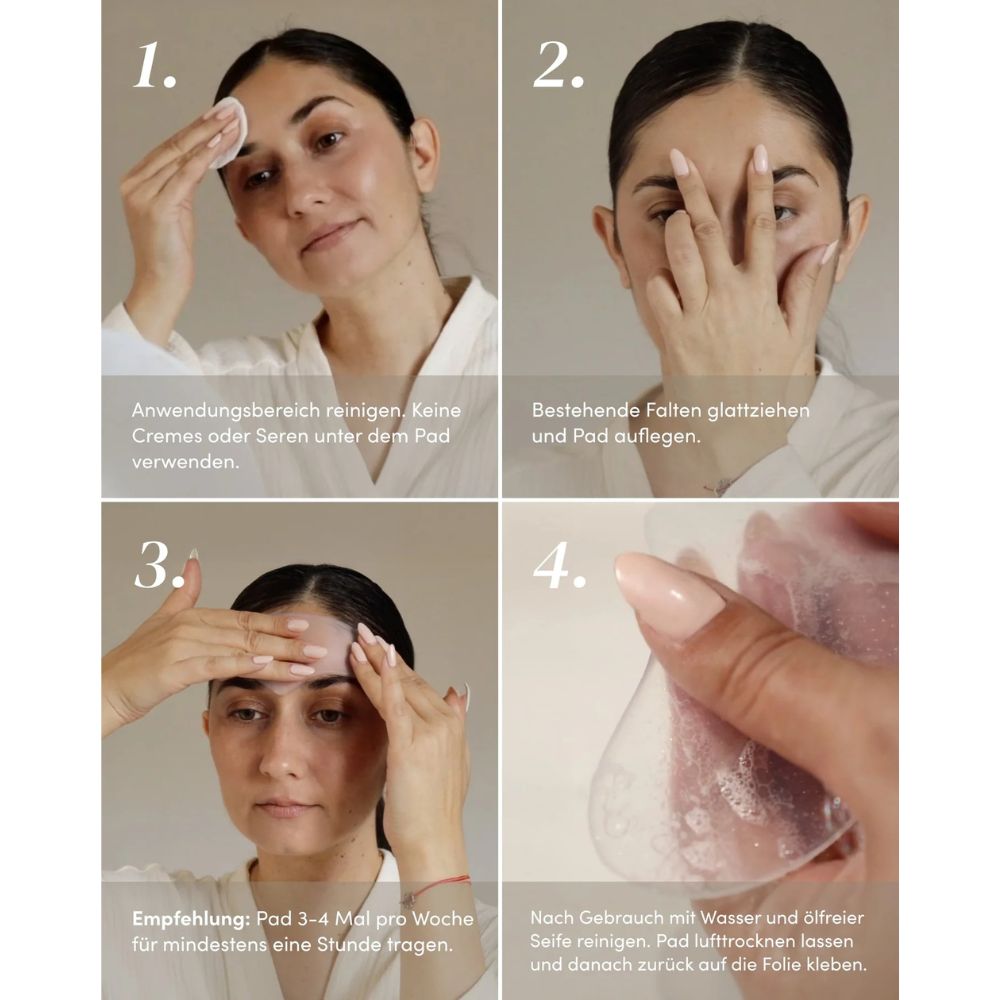 1.

Anwendungsbereich reinigen. Keine Cremes oder Seren unter dem Pad verwenden.

2.

Bestehende Falten glattziehen und Pad auflegen.

3.

Empfehlung: Pad 3-4 Mal pro Woche für mindestens eine Stunde tragen.

4.

Nach Gebrauch mit Wasser und ölfreier Seife reinigen. Pad lufttrocknen lassen und danach zurück auf die Folie kleben.