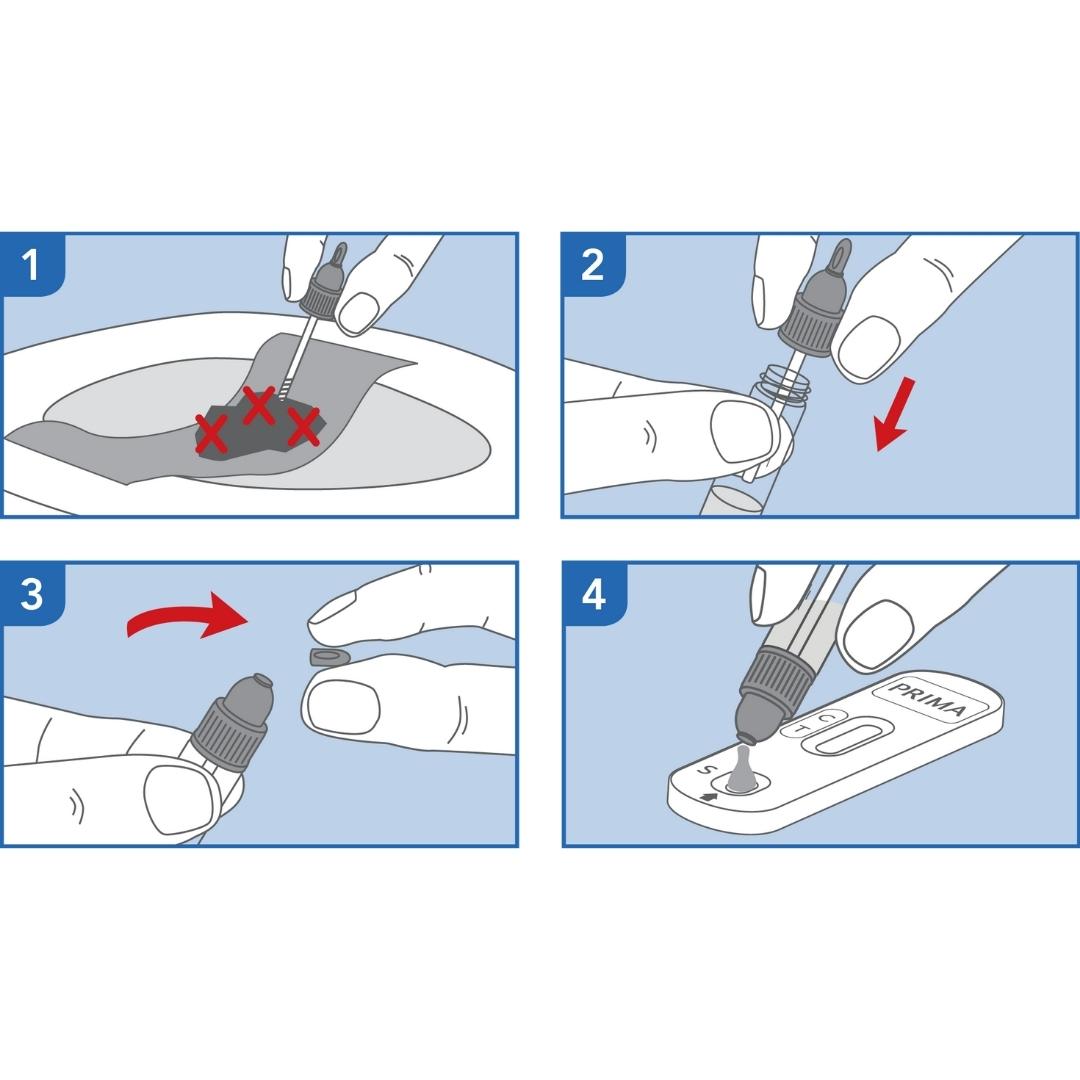 1

2

3

4

PRIMA
C
T
S