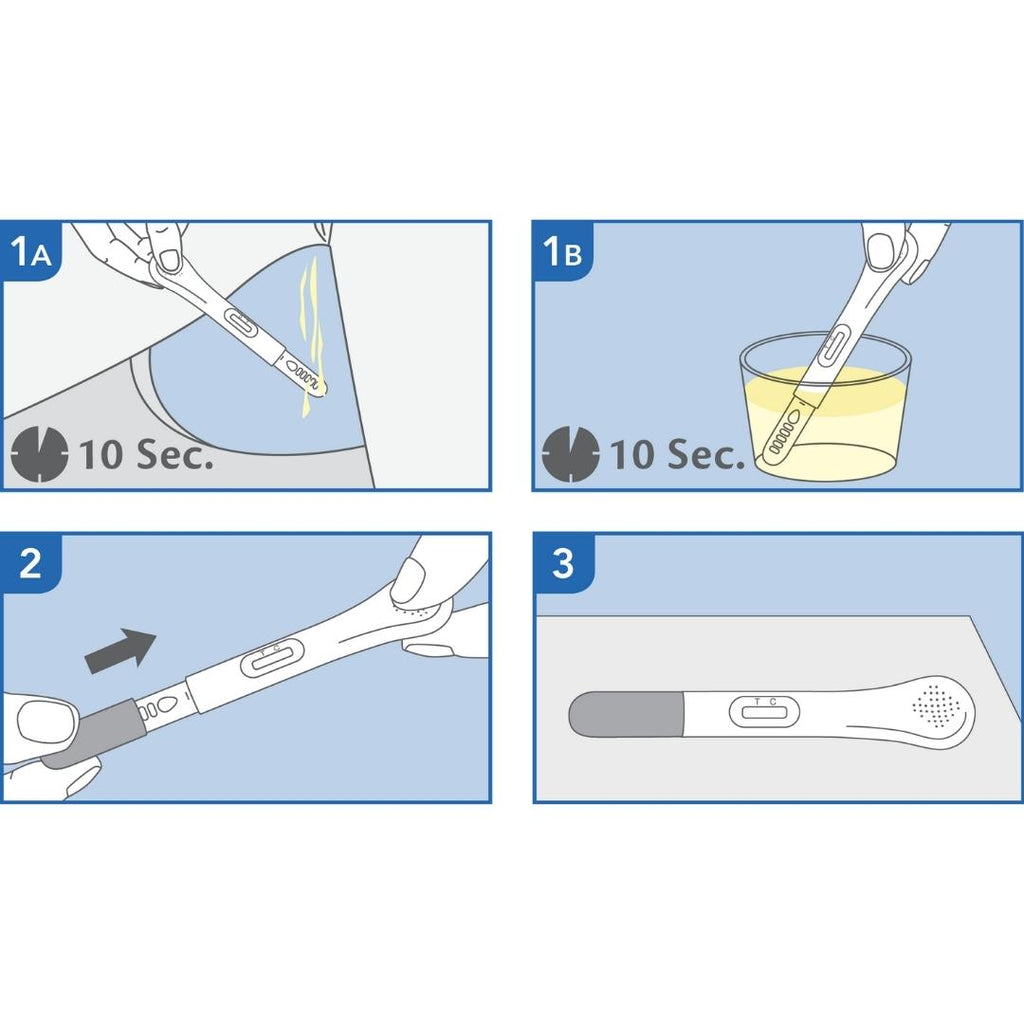 1A

10 Sec.

1B

10 Sec.

2

T C

3

T C